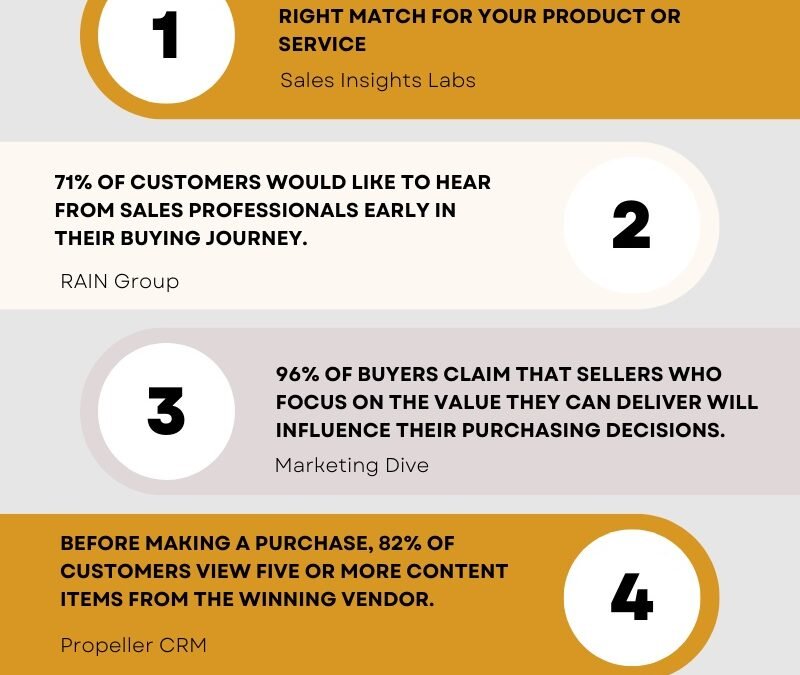 1

RIGHT MATCH FOR YOUR PRODUCT OR SERVICE

Sales Insights Labs

71% OF CUSTOMERS WOULD LIKE TO HEAR FROM SALES PROFESSIONALS EARLY IN THEIR BUYING JOURNEY.

RAIN Group

2

3

96% OF BUYERS CLAIM THAT SELLERS WHO FOCUS ON THE VALUE THEY CAN DELIVER WILL INFLUENCE THEIR PURCHASING DECISIONS.

Marketing Dive

BEFORE MAKING A PURCHASE, 82% OF CUSTOMERS VIEW FIVE OR MORE CONTENT ITEMS FROM THE WINNING VENDOR.

Propeller CRM

4